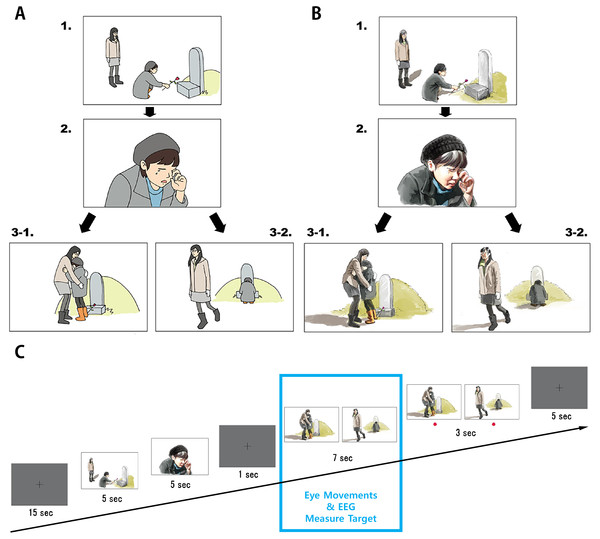 A

1.

2.

3-1.

3-2.

B

1.

2.

3-1.

3-2.

C

15 sec

5 sec

5 sec

1 sec

7 sec

Eye Movements & EEG Measure Target

3 sec

5 sec